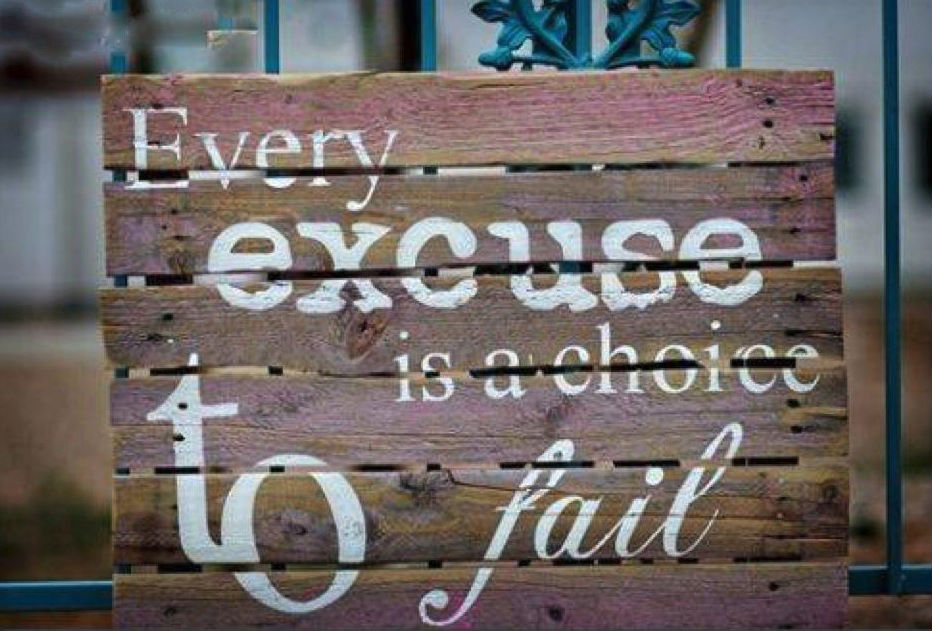 Every excuse is a choice to fail