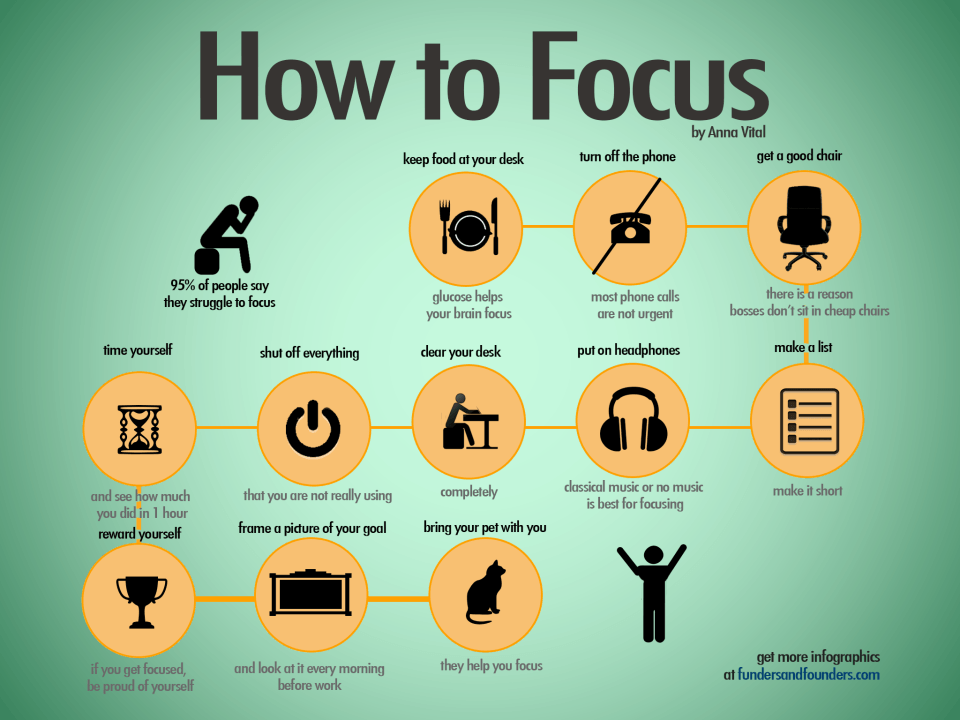 How to Focus

by Anna Vital

95% of people say they struggle to focus

keep food at your desk

glucose helps your brain focus

turn off the phone

most phone calls are not urgent

get a good chair

there is a reason bosses don't sit in cheap chairs

make a list

make it short

put on headphones

classical music or no music is best for focusing

clear your desk

completely

shut off everything

that you are not really using

time yourself

and see how much you did in 1 hour

reward yourself

if you get focused, be proud of yourself

frame a picture of your goal

and look at it every morning before work

bring your pet with you

they help you focus

get more infographics at fundersandfounders.com