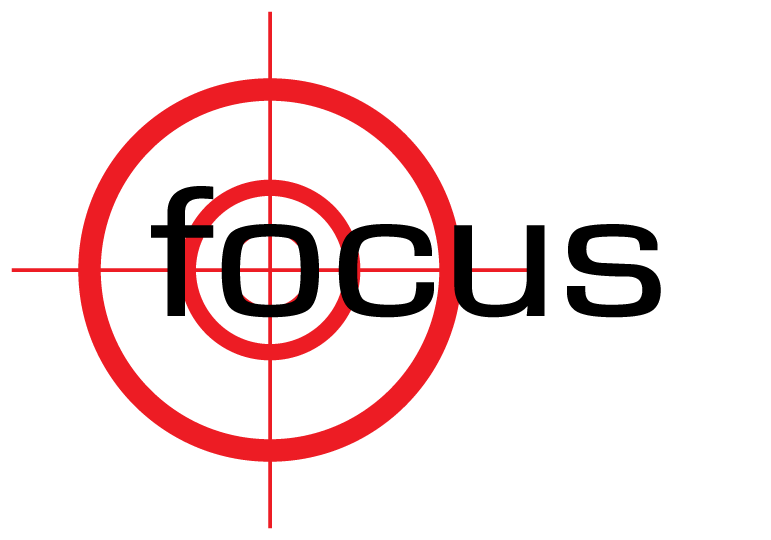 focus