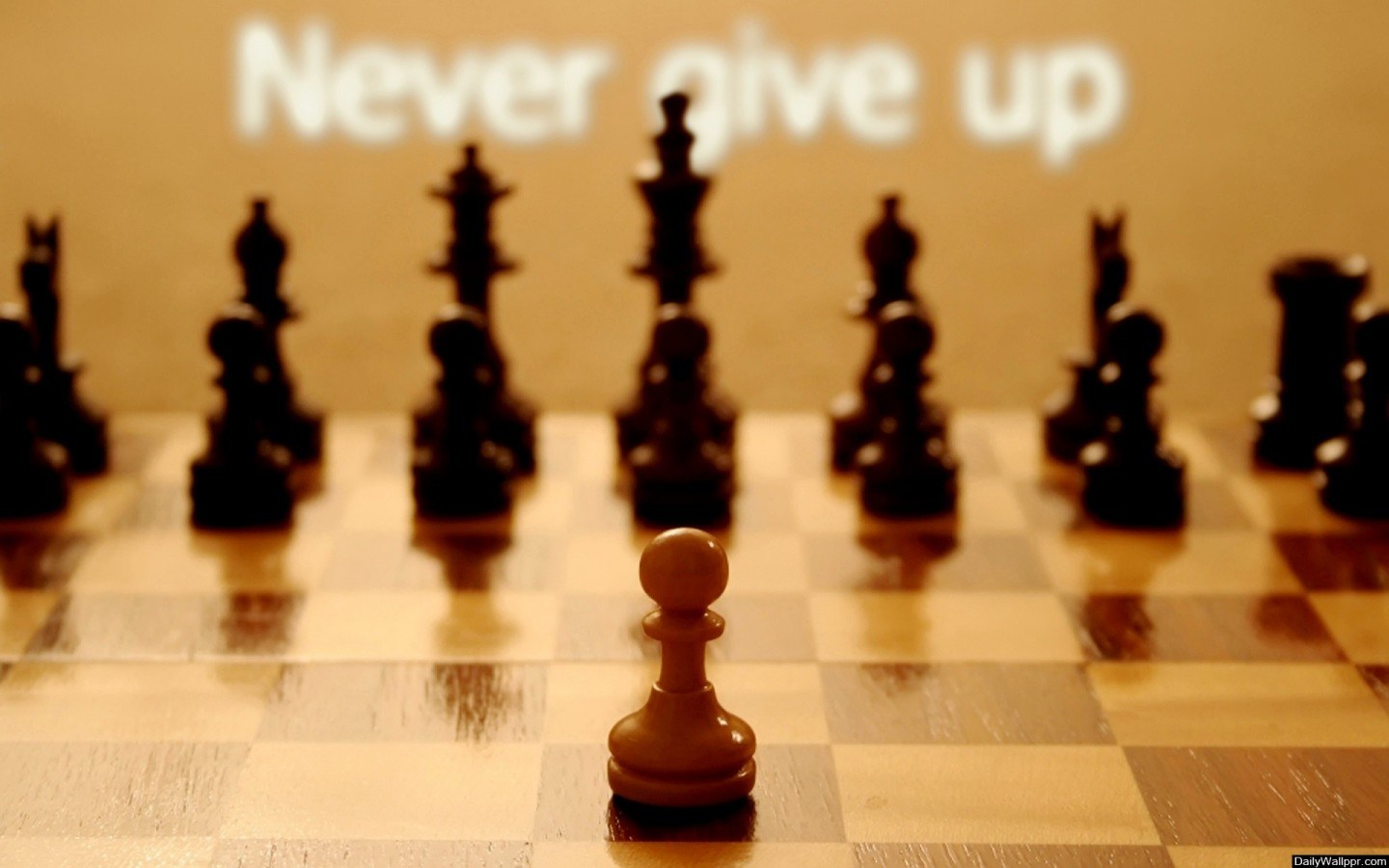 Never give up

DailyWallppr.com